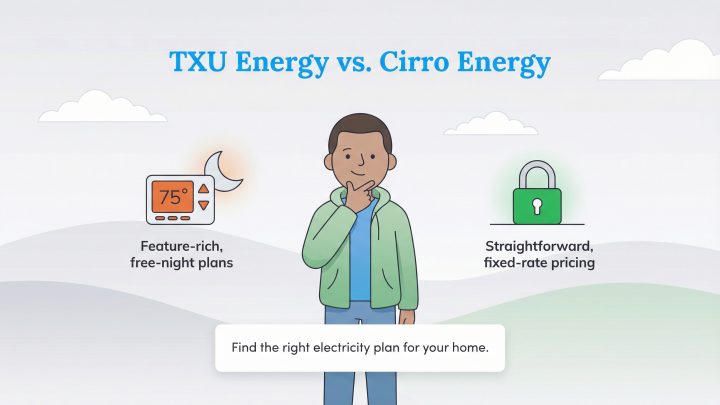 TXU Energy vs. Cirro Energy

75°

Feature-rich, free-night plans

Straightforward, fixed-rate pricing

Find the right electricity plan for your home.