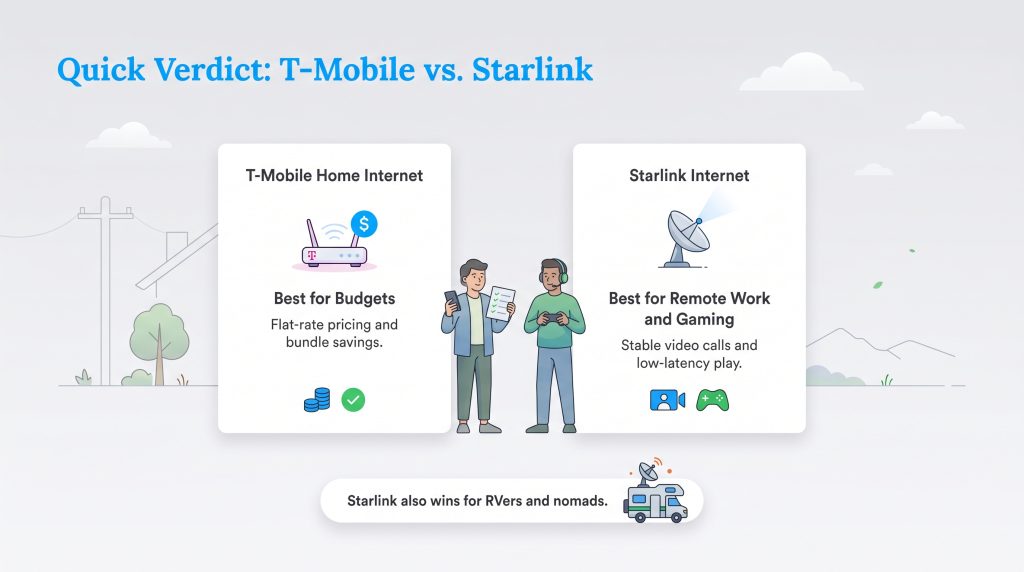 Quick Verdict: T-Mobile vs. Starlink

T-Mobile Home Internet

$

Best for Budgets

Flat-rate pricing and bundle savings.

Starlink Internet

Best for Remote Work and Gaming

Stable video calls and low-latency play.

Starlink also wins for RVers and nomads.