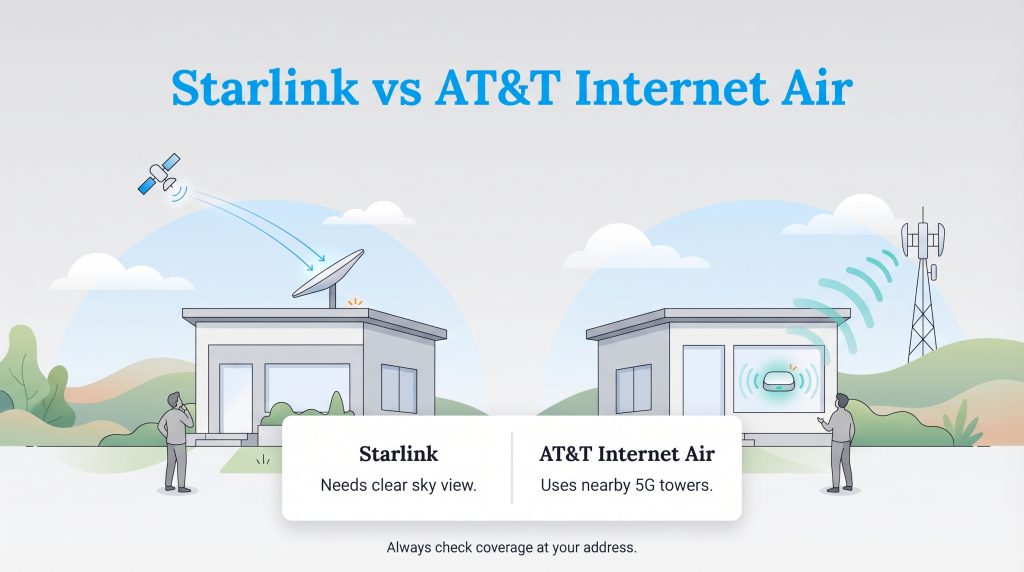 Starlink vs AT&T Internet Air

Starlink
Needs clear sky view.

AT&T Internet Air
Uses nearby 5G towers.

Always check coverage at your address.