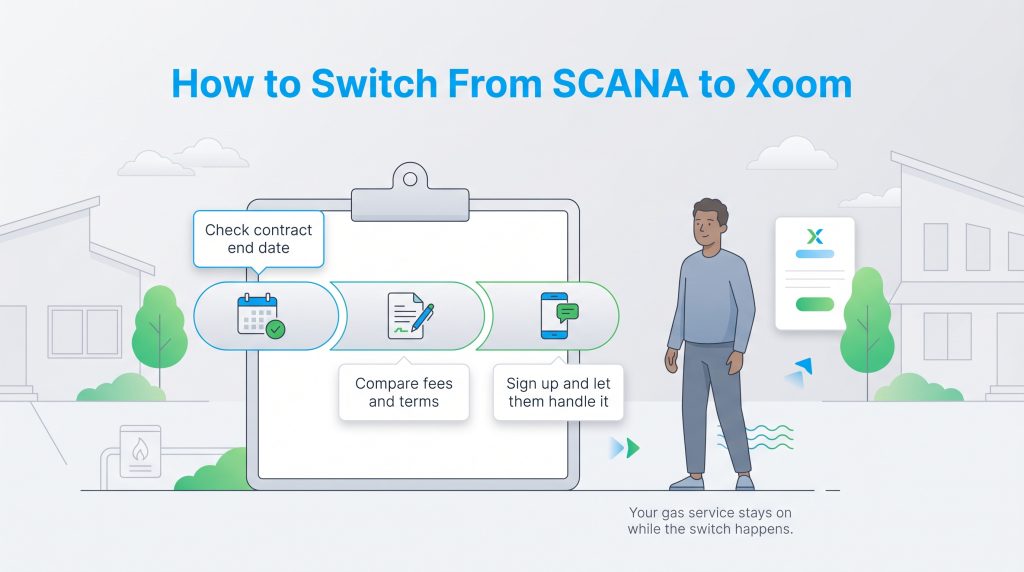 How to Switch From SCANA to Xoom

Check contract end date

Compare fees and terms

Sign up and let them handle it

X

Your gas service stays on while the switch happens.