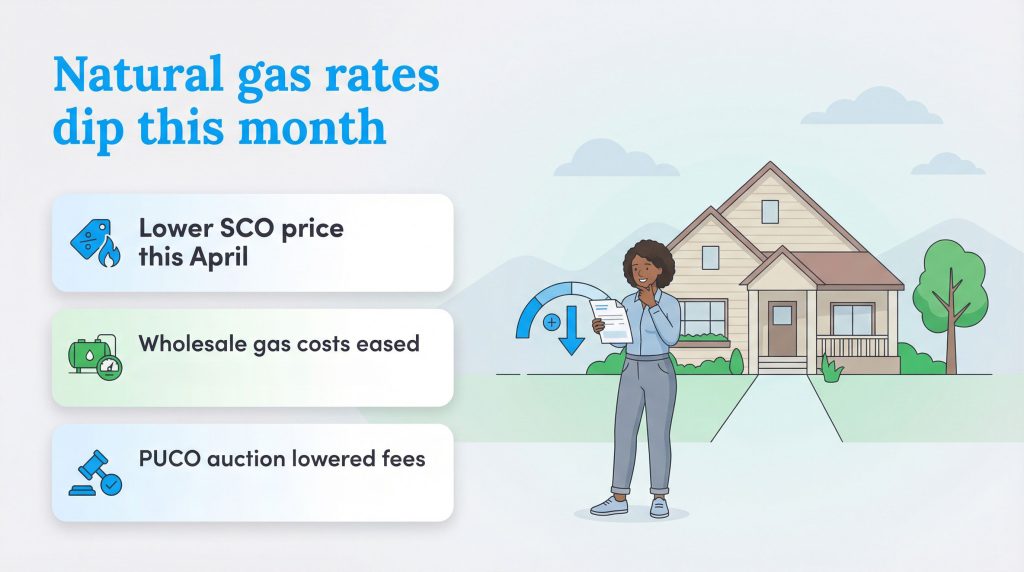 Natural gas rates dip this month

Lower SCO price this April

Wholesale gas costs eased

PUCO auction lowered fees