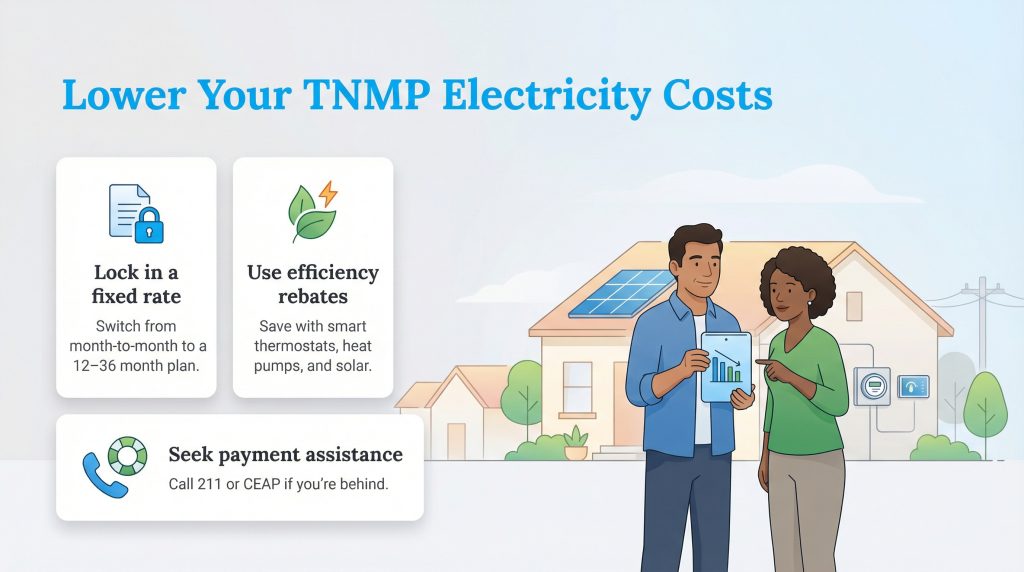 Lower Your TNMP Electricity Costs

Lock in a fixed rate

Switch from month-to-month to a 12–36 month plan.

Use efficiency rebates

Save with smart thermostats, heat pumps, and solar.

Seek payment assistance

Call 211 or CEAP if you're behind.