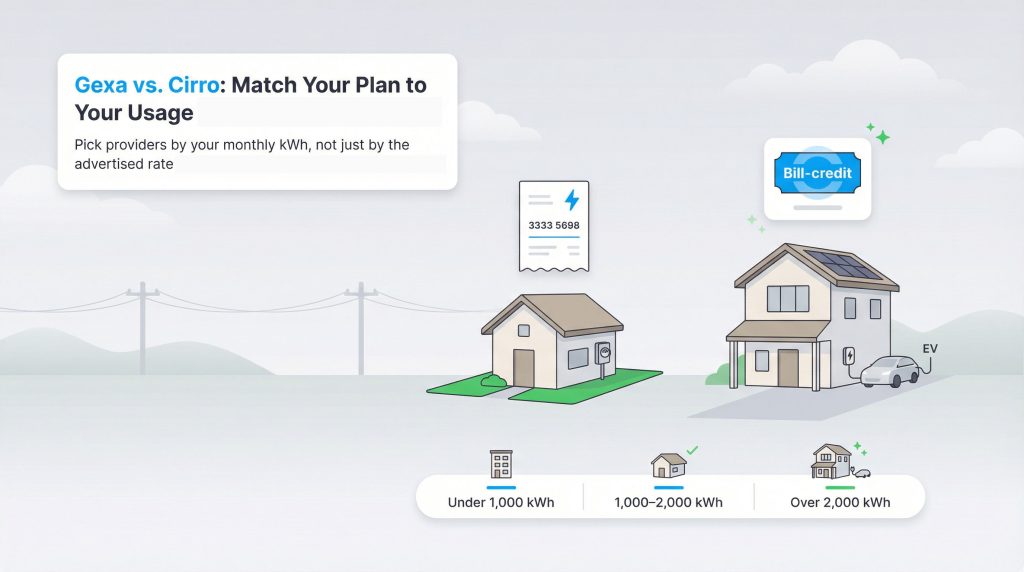 Gexa vs. Cirro: Match Your Plan to Your Usage

Pick providers by your monthly kWh, not just by the advertised rate

3333 5698

Bill-credit

EV

Under 1,000 kWh

1,000–2,000 kWh

Over 2,000 kWh