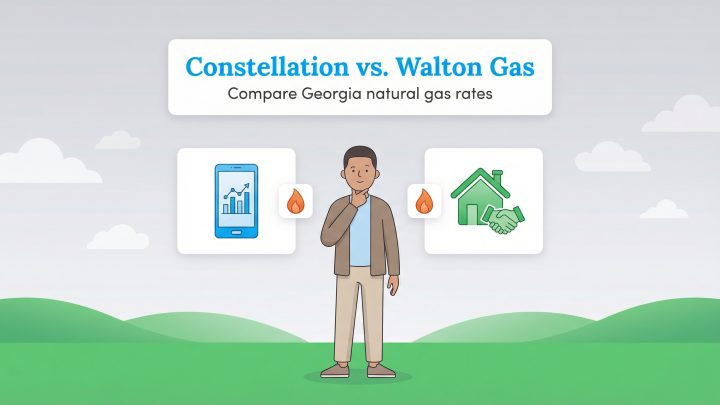 Constellation vs. Walton Gas
Compare Georgia natural gas rates