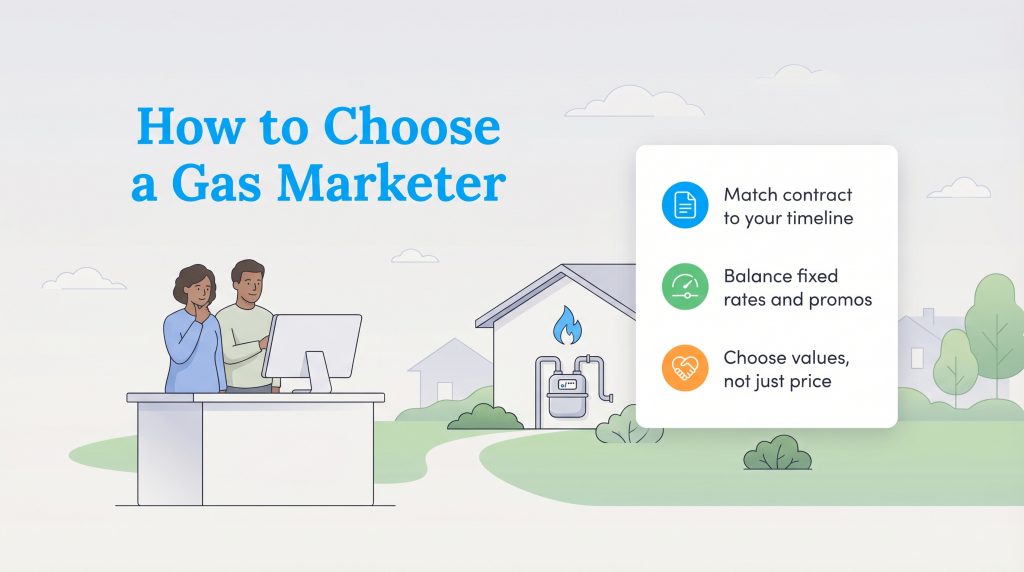 How to Choose a Gas Marketer

Match contract to your timeline

Balance fixed rates and promos

Choose values, not just price