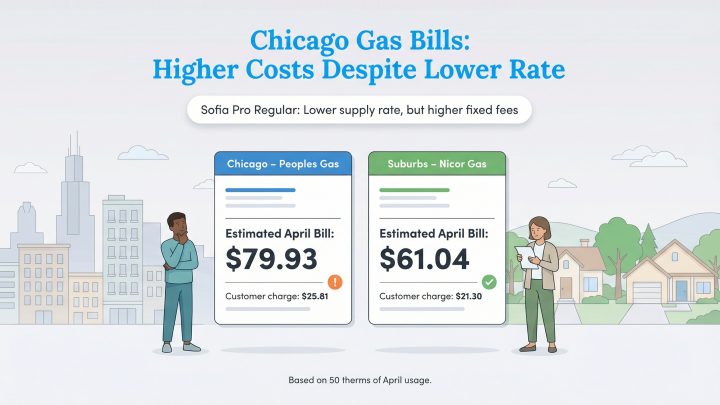 Chicago Gas Bills:
Higher Costs Despite Lower Rate

Sofia Pro Regular: Lower supply rate, but higher fixed fees

Chicago – Peoples Gas

Estimated April Bill:
$79.93

!

Customer charge: $25.81

Suburbs – Nicor Gas

Estimated April Bill:
$61.04

Customer charge: $21.30

Based on 50 therms of April usage.