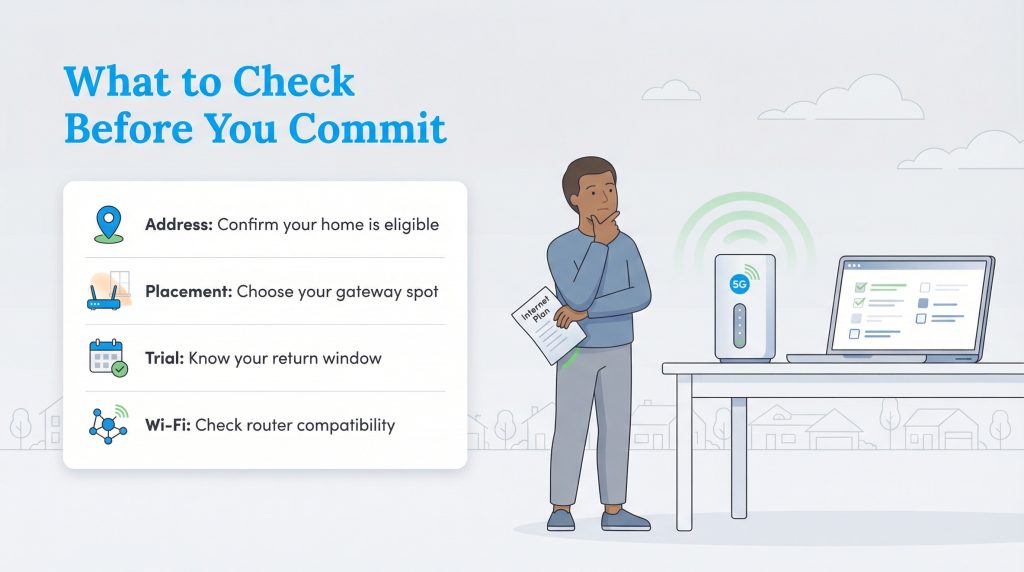 What to Check Before You Commit

Address: Confirm your home is eligible

Placement: Choose your gateway spot

Trial: Know your return window

Wi-Fi: Check router compatibility

Internet Plan

5G