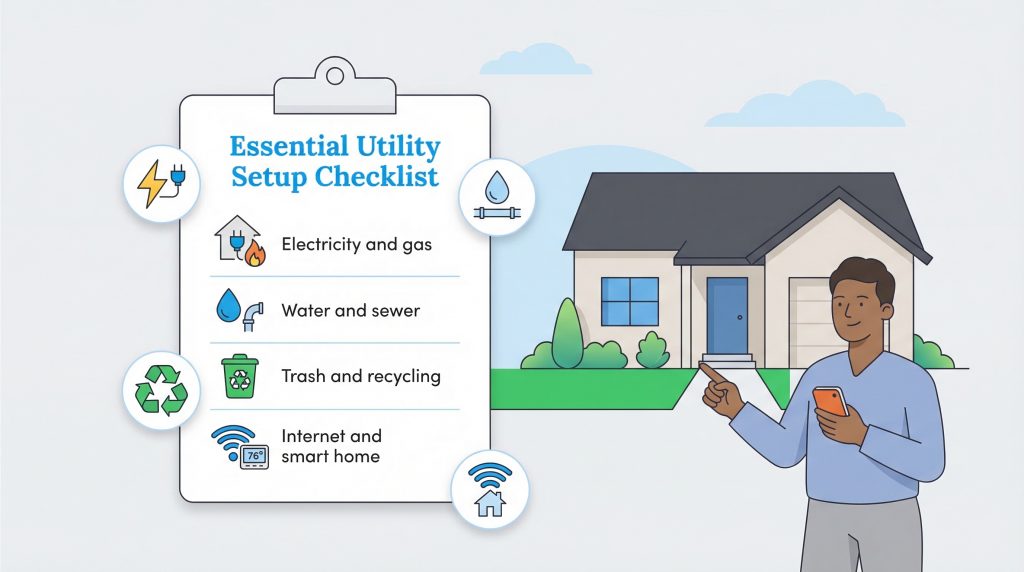 Essential Utility Setup Checklist

Electricity and gas

Water and sewer

Trash and recycling

76°

Internet and smart home