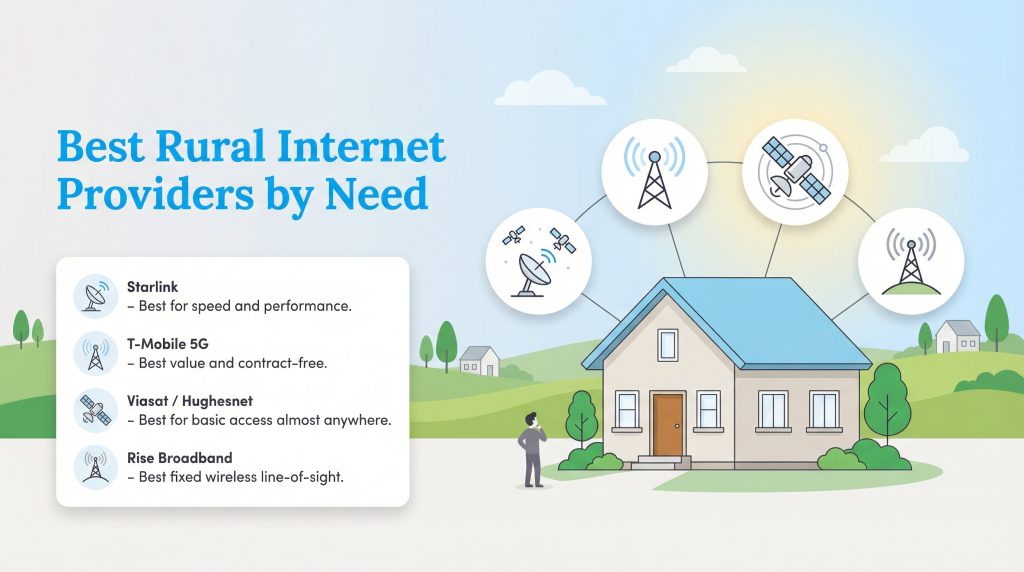 Best Rural Internet Providers by Need

Starlink
– Best for speed and performance.

T-Mobile 5G
– Best value and contract-free.

Viasat / Hughesnet
– Best for basic access almost anywhere.

Rise Broadband
– Best fixed wireless line-of-sight.