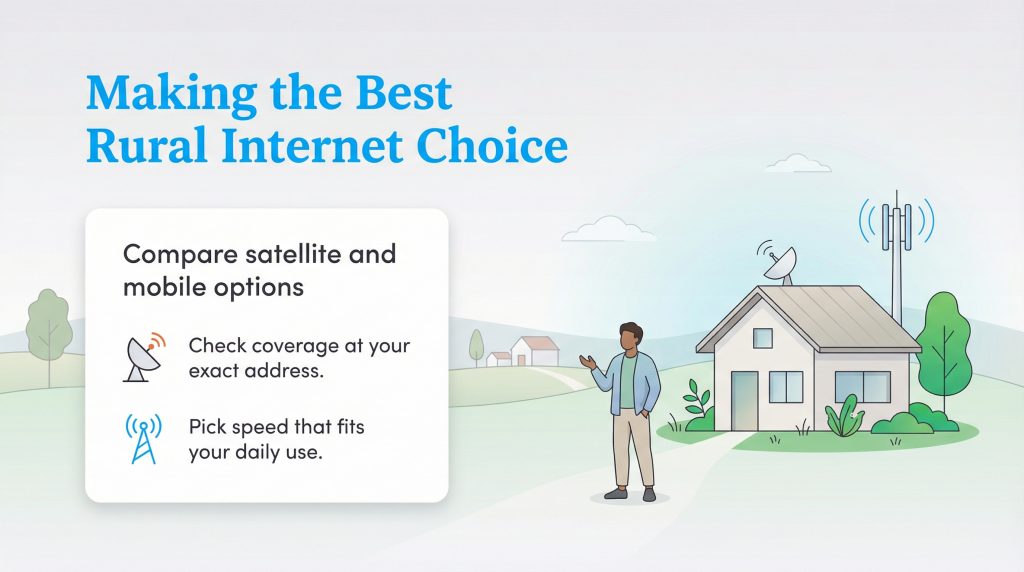 Making the Best Rural Internet Choice

Compare satellite and mobile options

Check coverage at your exact address.

Pick speed that fits your daily use.