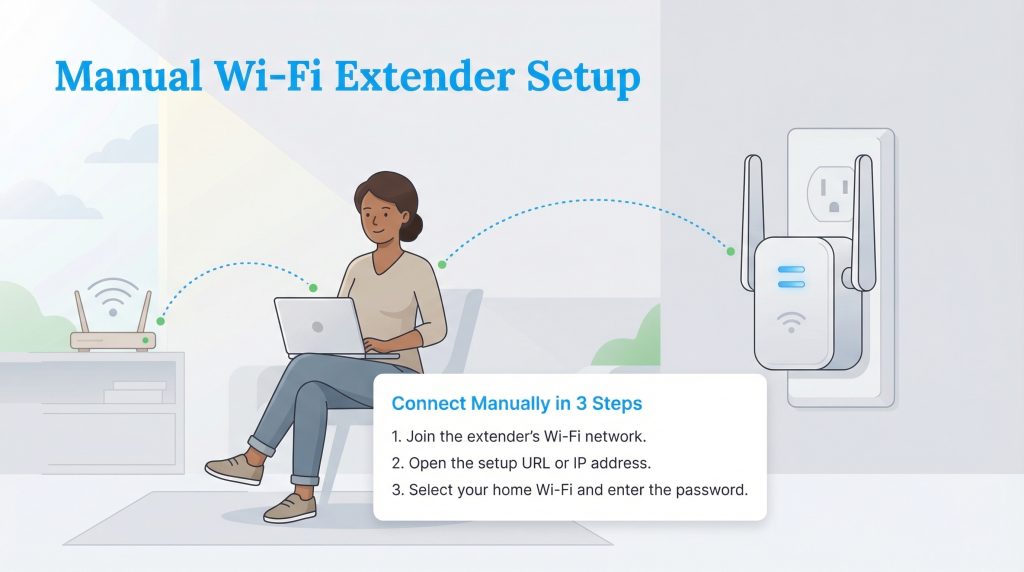 Manual Wi-Fi Extender Setup

Connect Manually in 3 Steps

1. Join the extender's Wi-Fi network.
2. Open the setup URL or IP address.
3. Select your home Wi-Fi and enter the password.