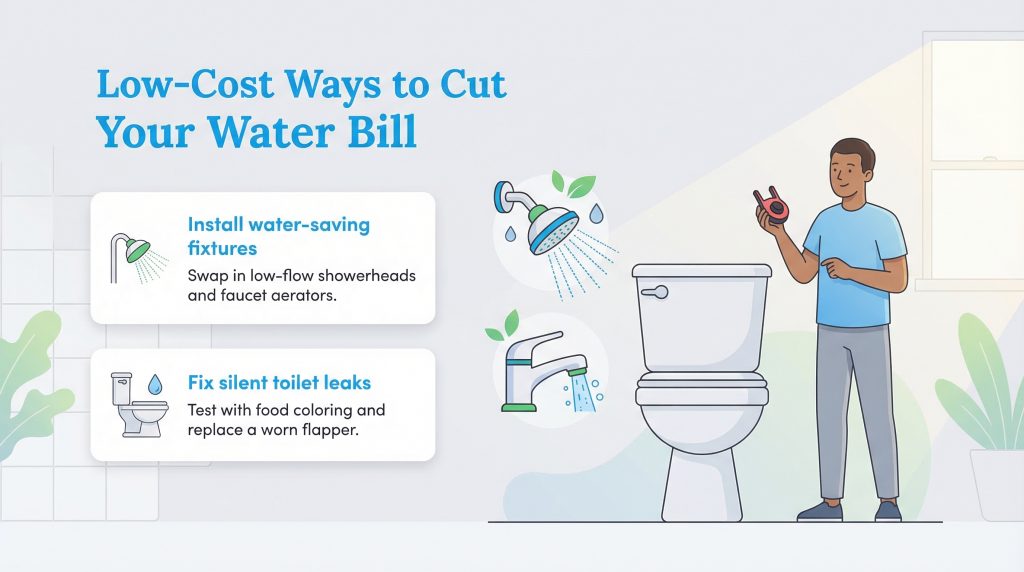 Low-Cost Ways to Cut Your Water Bill

Install water-saving fixtures

Swap in low-flow showerheads and faucet aerators.

Fix silent toilet leaks

Test with food coloring and replace a worn flapper.