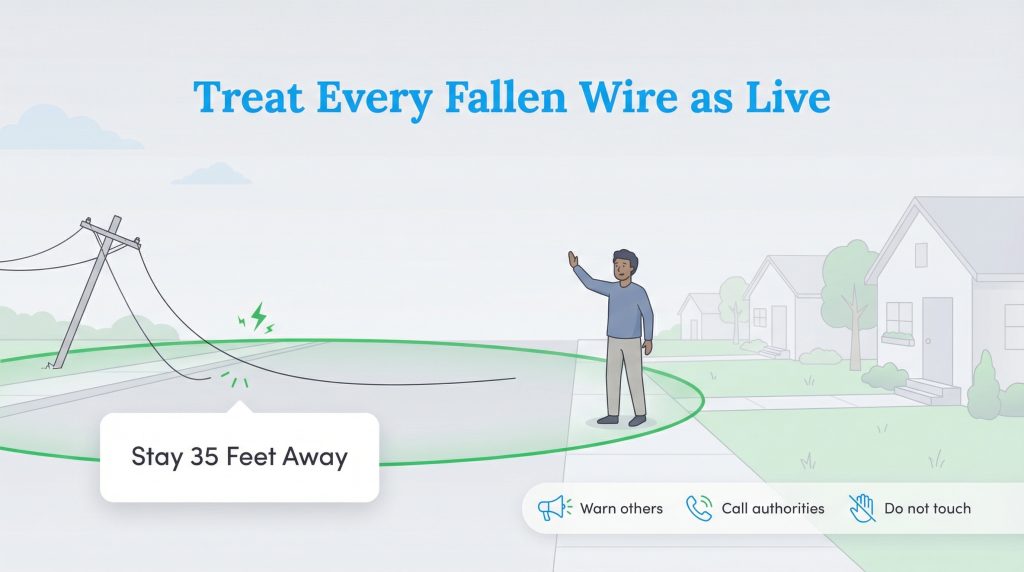 Treat Every Fallen Wire as Live

Stay 35 Feet Away

Warn others
Call authorities
Do not touch