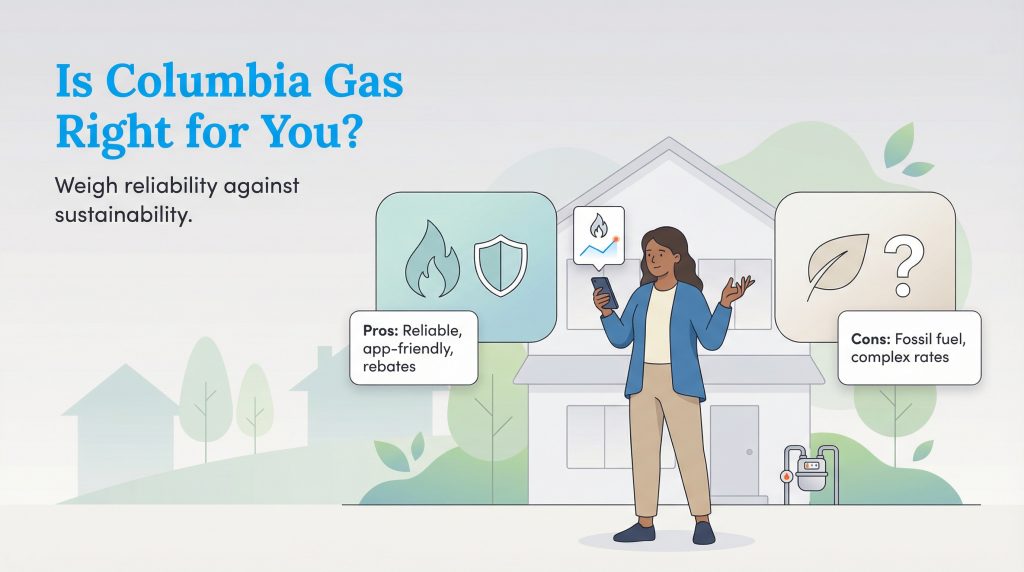 Is Columbia Gas Right for You?

Weigh reliability against sustainability.

Pros: Reliable, app-friendly, rebates

Cons: Fossil fuel, complex rates