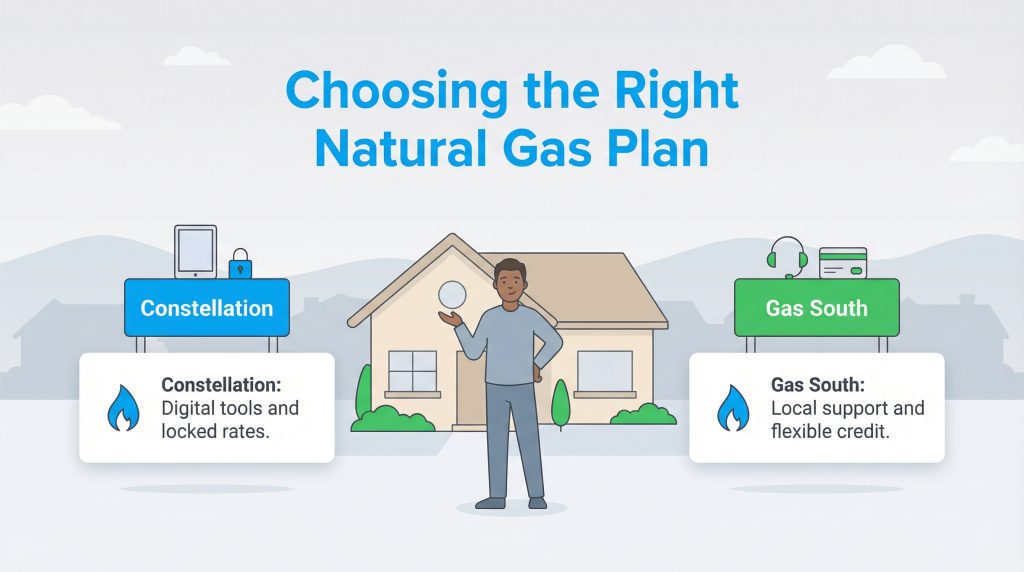 Choosing the Right Natural Gas Plan

Constellation

Constellation: Digital tools and locked rates.

Gas South

Gas South: Local support and flexible credit.