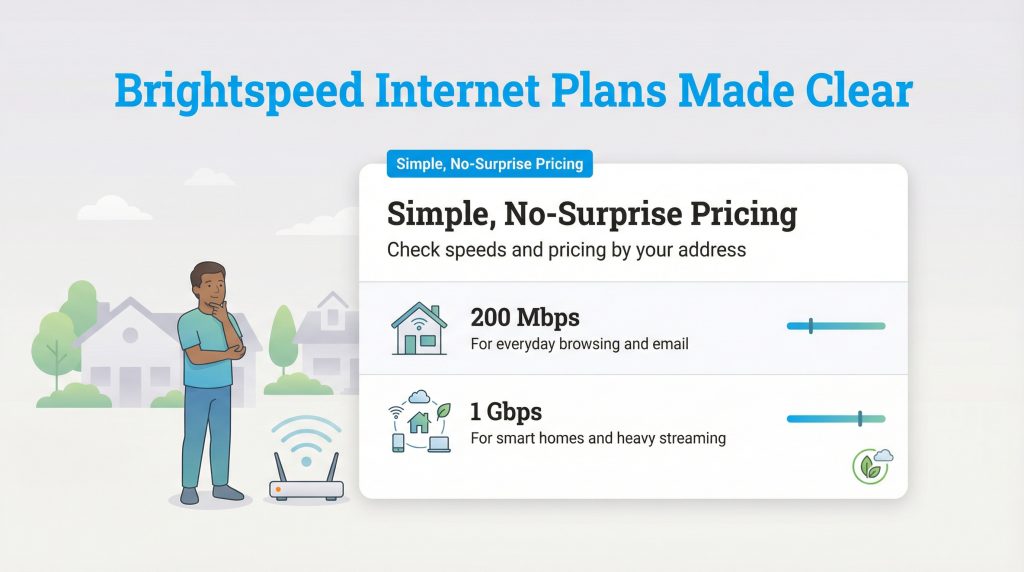 Brightspeed Internet Plans Made Clear

Simple, No-Surprise Pricing

Simple, No-Surprise Pricing

Check speeds and pricing by your address

200 Mbps
For everyday browsing and email

1 Gbps
For smart homes and heavy streaming