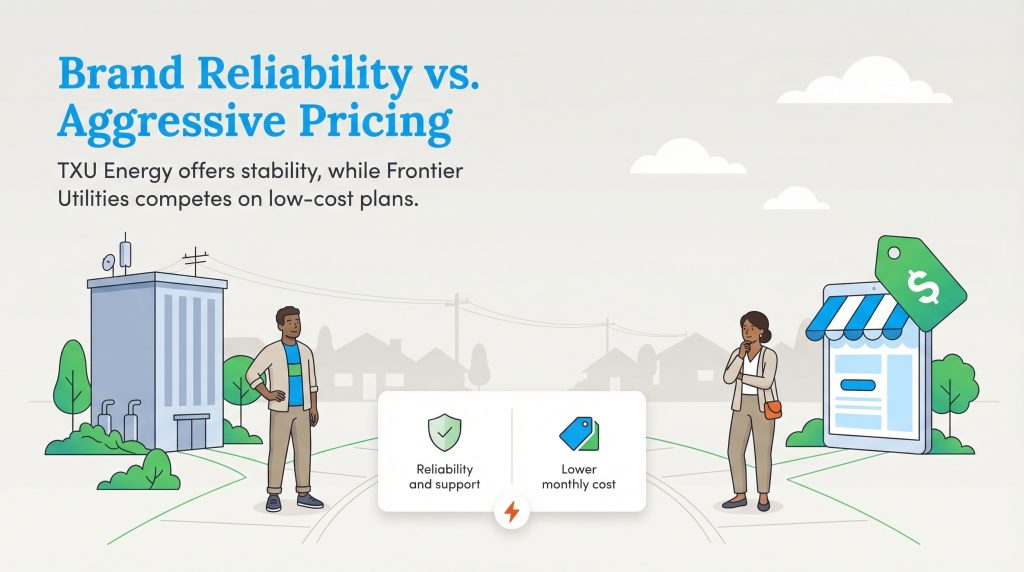 Brand Reliability vs. Aggressive Pricing

TXU Energy offers stability, while Frontier Utilities competes on low-cost plans.

$

Reliability and support

Lower monthly cost