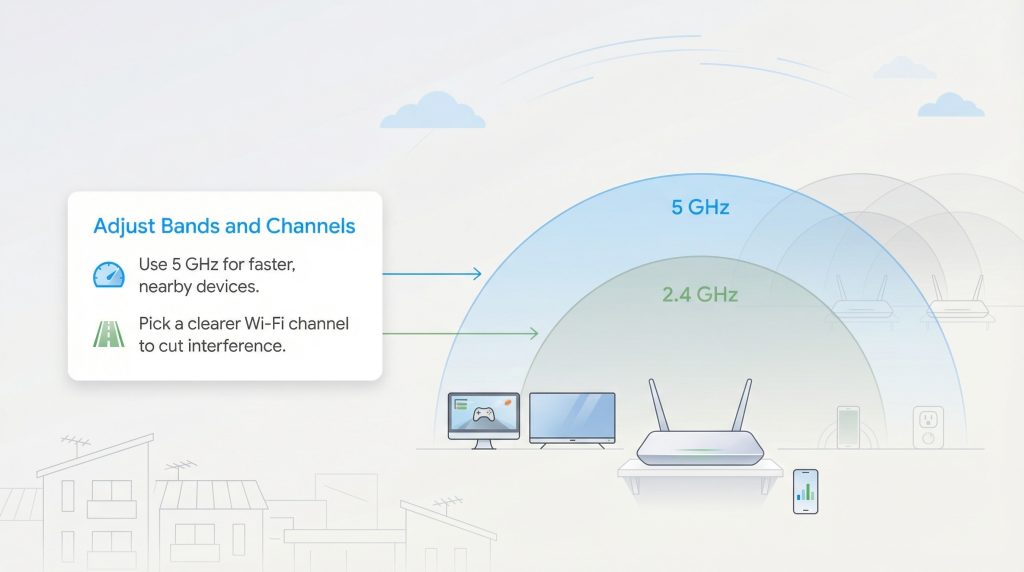 Adjust Bands and Channels

Use 5 GHz for faster, nearby devices.

Pick a clearer Wi-Fi channel to cut interference.

5 GHz

2.4 GHz