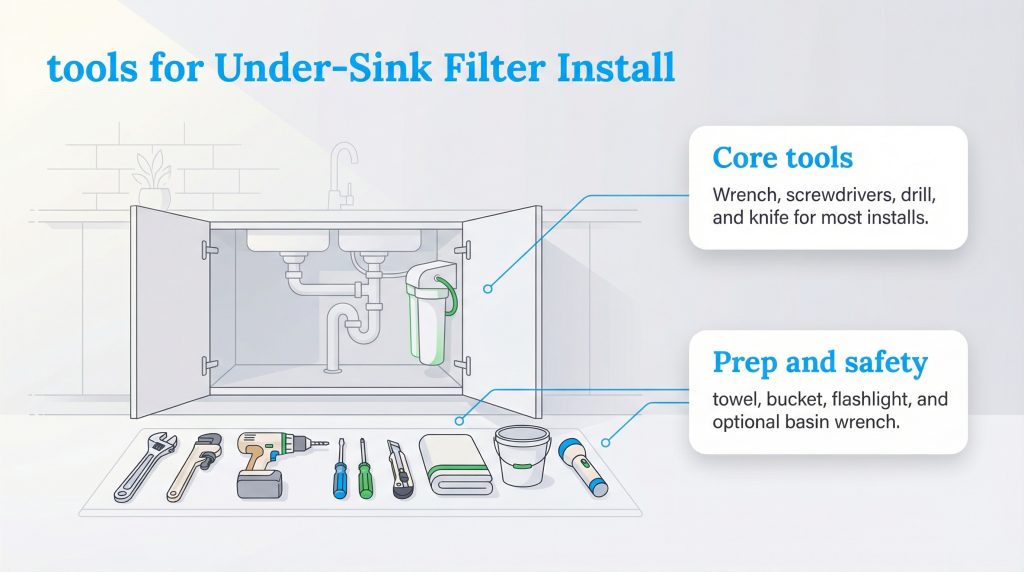 tools for Under-Sink Filter Install

Core tools

Wrench, screwdrivers, drill, and knife for most installs.

Prep and safety

towel, bucket, flashlight, and optional basin wrench.