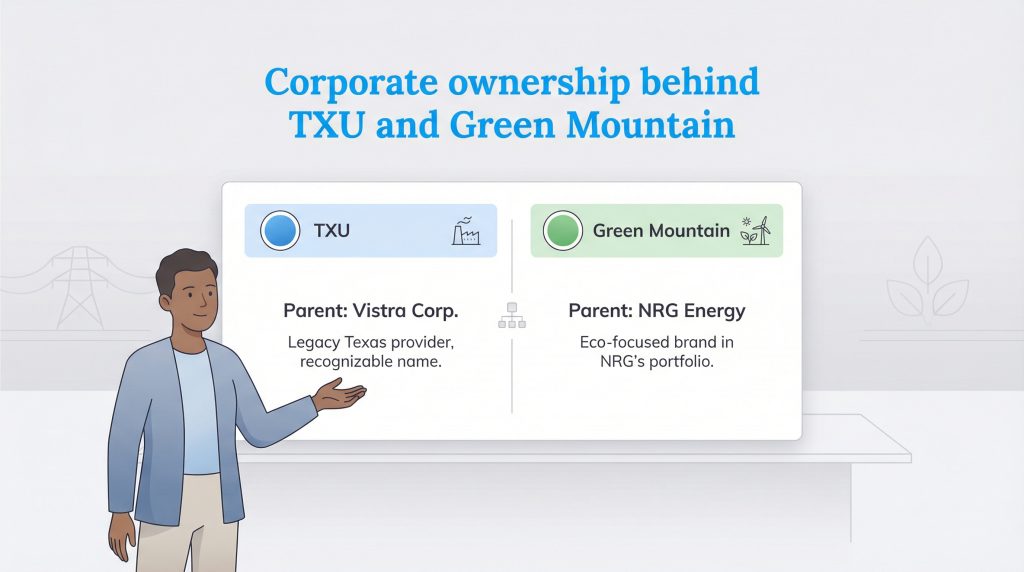 Corporate ownership behind TXU and Green Mountain

TXU

Parent: Vistra Corp.

Legacy Texas provider, recognizable name.

Green Mountain

Parent: NRG Energy

Eco-focused brand in NRG's portfolio.