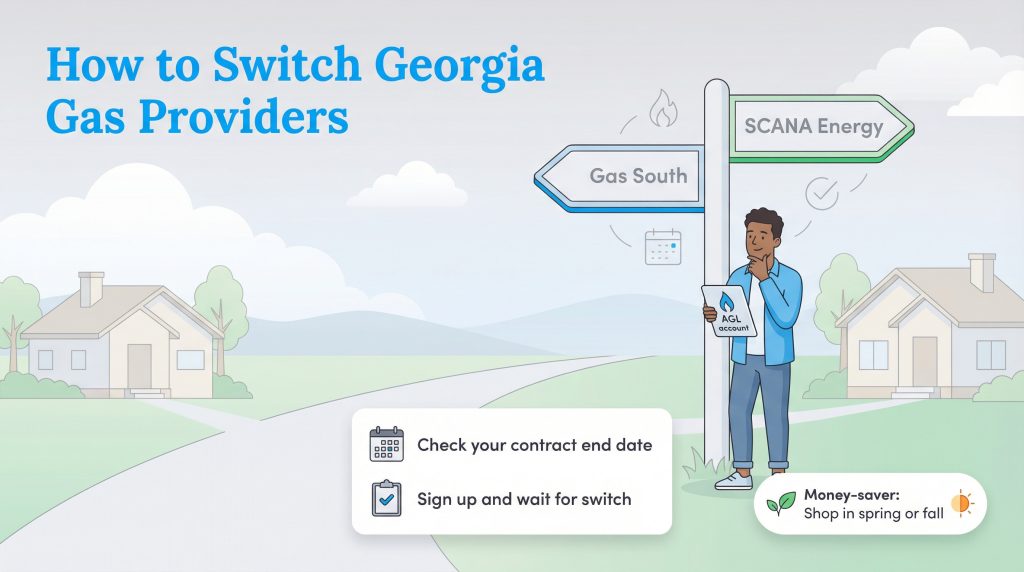 How to Switch Georgia Gas Providers

SCANA Energy

Gas South

AGL account

Check your contract end date

Sign up and wait for switch

Money-saver:
Shop in spring or fall