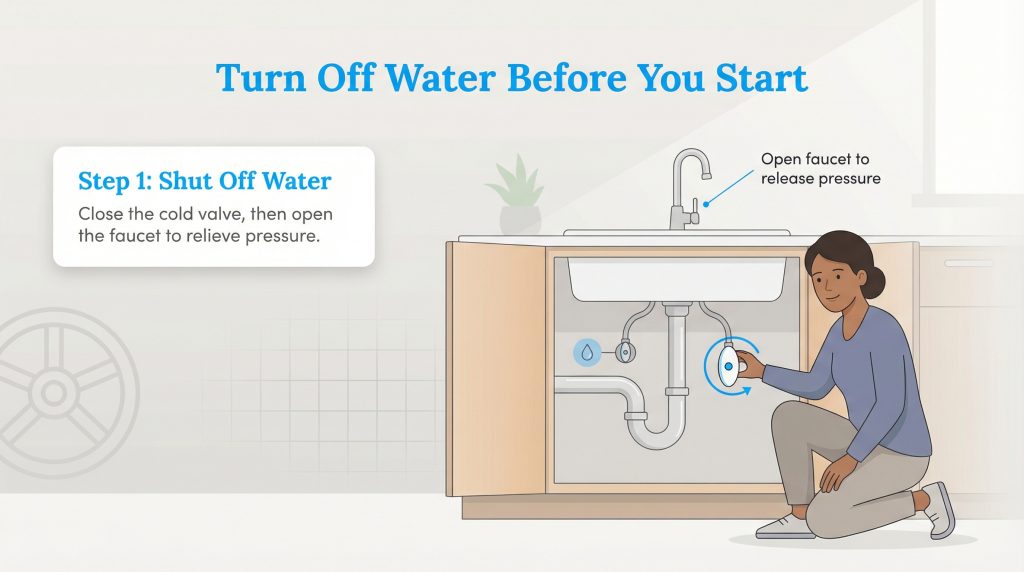 Turn Off Water Before You Start

Step 1: Shut Off Water

Close the cold valve, then open the faucet to relieve pressure.

Open faucet to release pressure