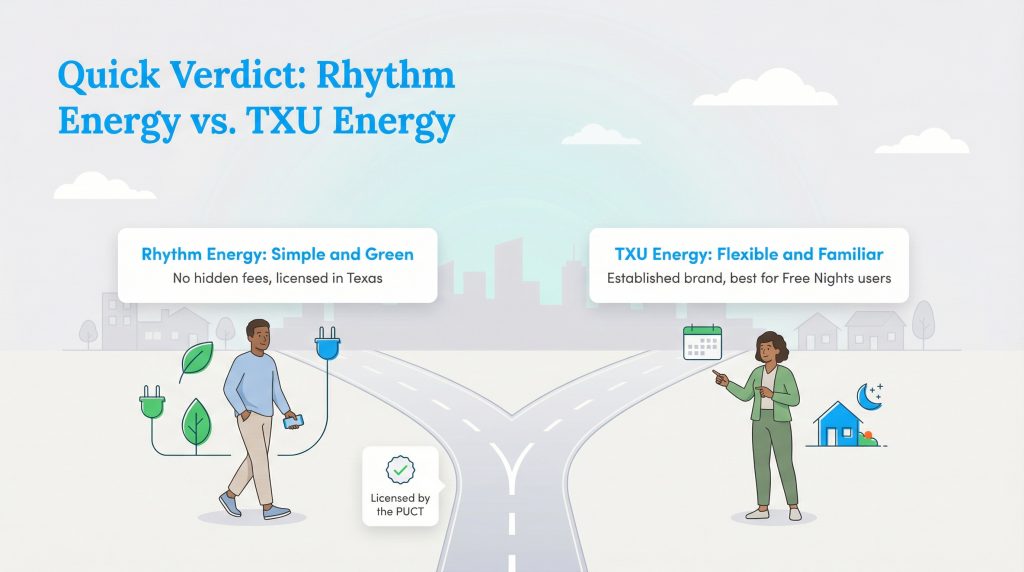 Quick Verdict: Rhythm Energy vs. TXU Energy

Rhythm Energy: Simple and Green
No hidden fees, licensed in Texas

TXU Energy: Flexible and Familiar
Established brand, best for Free Nights users

Licensed by the PUCT