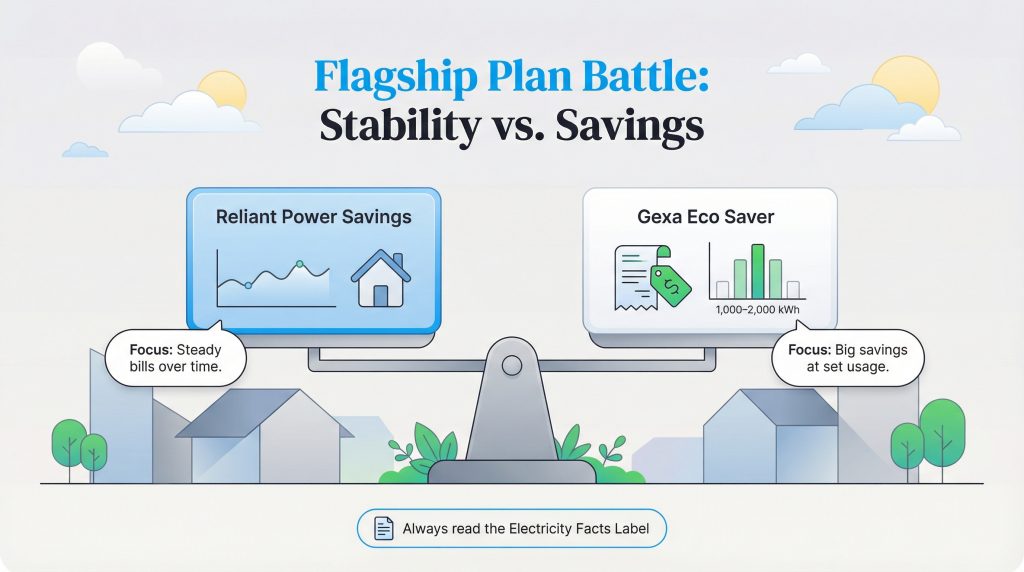 Flagship Plan Battle:
Stability vs. Savings

Reliant Power Savings

Focus: Steady bills over time.

Gexa Eco Saver

$

1,000–2,000 kWh

Focus: Big savings at set usage.

Always read the Electricity Facts Label