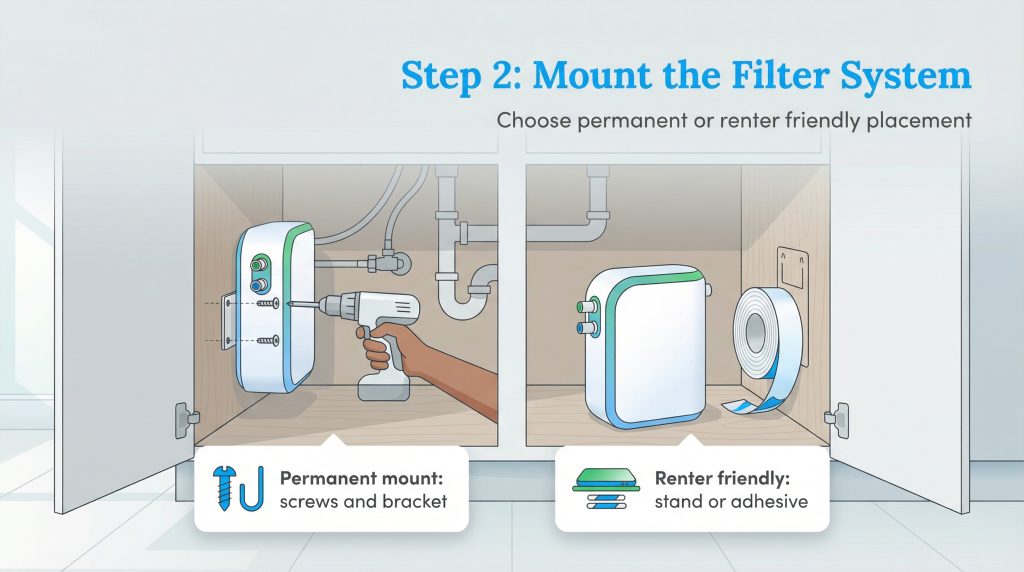 Step 2: Mount the Filter System

Choose permanent or renter friendly placement

Permanent mount:
screws and bracket

Renter friendly:
stand or adhesive