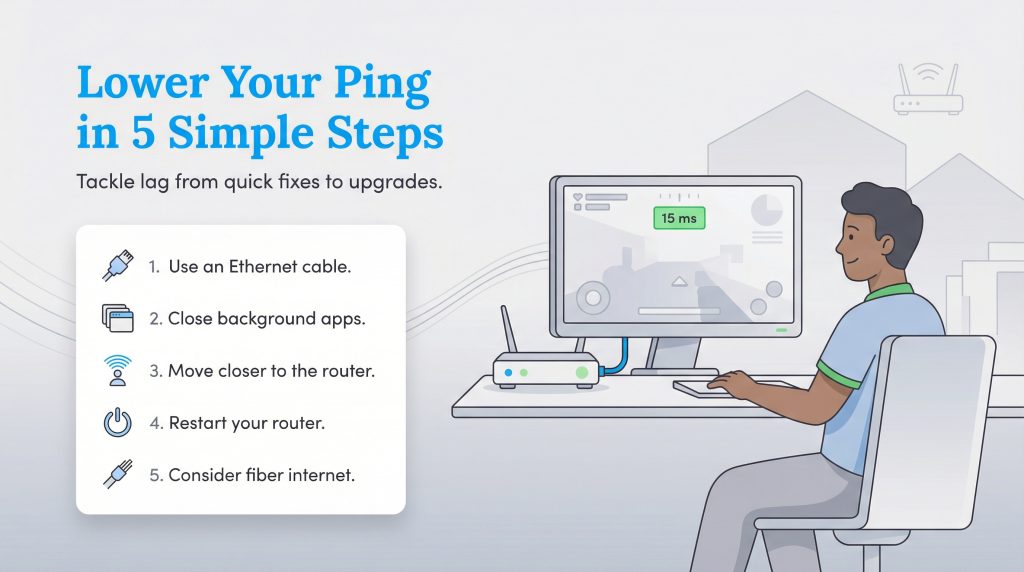 Lower Your Ping in 5 Simple Steps

Tackle lag from quick fixes to upgrades.

1. Use an Ethernet cable.

2. Close background apps.

3. Move closer to the router.

4. Restart your router.

5. Consider fiber internet.

15 ms