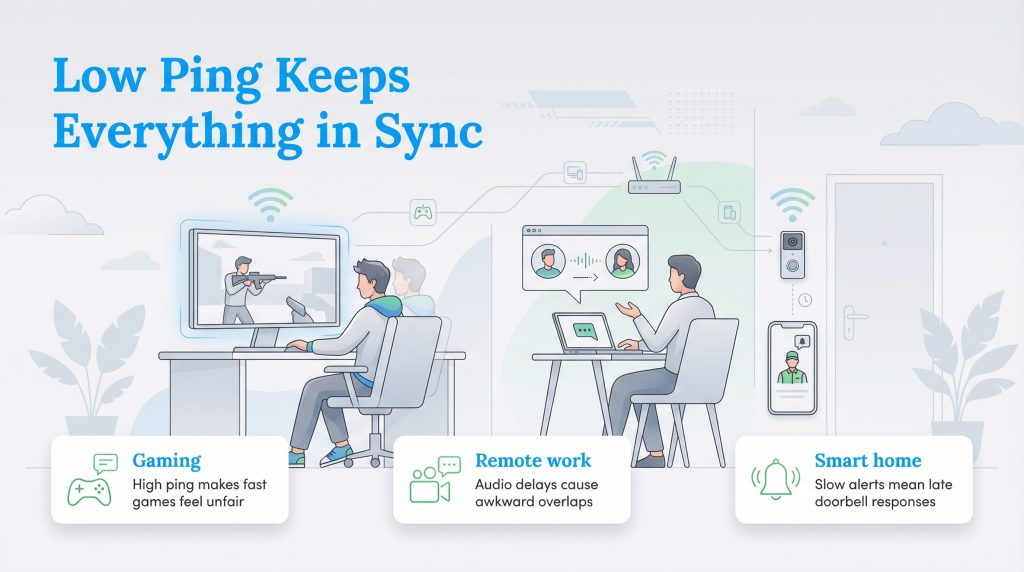 Low Ping Keeps Everything in Sync

Gaming
High ping makes fast games feel unfair

Remote work
Audio delays cause awkward overlaps

Smart home
Slow alerts mean late doorbell responses