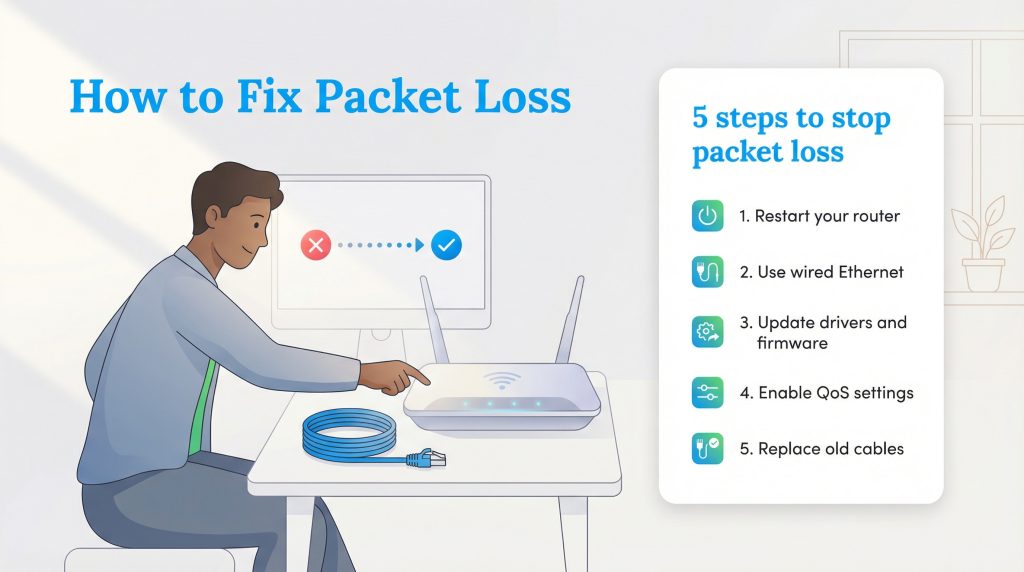 How to Fix Packet Loss

5 steps to stop packet loss

1. Restart your router

2. Use wired Ethernet

3. Update drivers and firmware

4. Enable QoS settings

5. Replace old cables