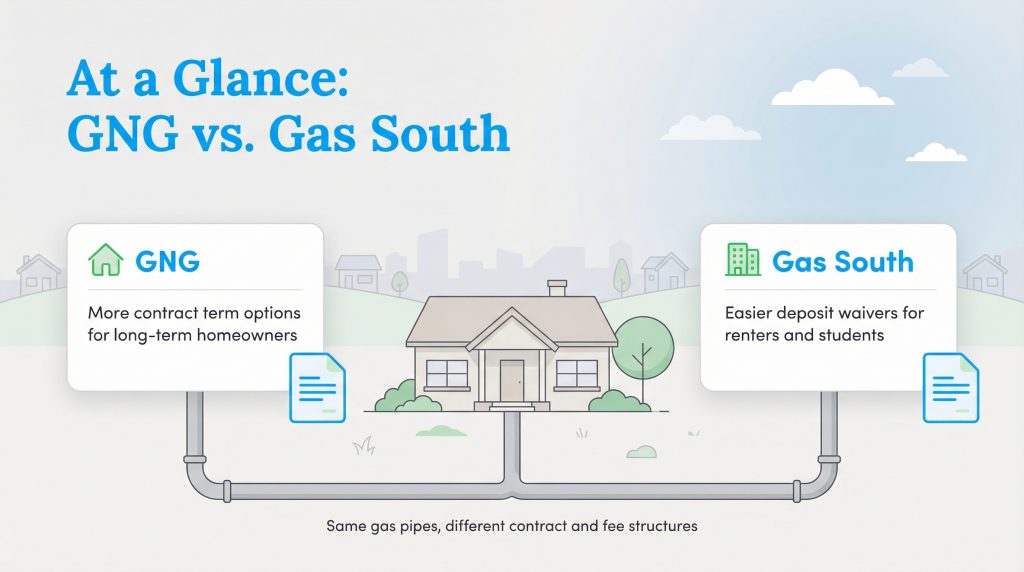 At a Glance:
GNG vs. Gas South

GNG

More contract term options for long-term homeowners

Gas South

Easier deposit waivers for renters and students

Same gas pipes, different contract and fee structures