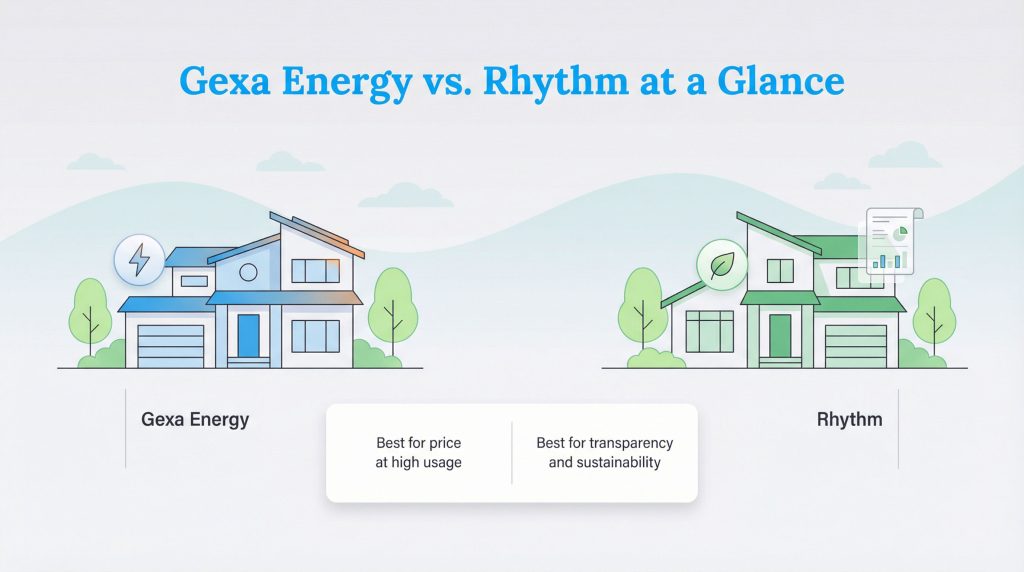 Gexa Energy vs. Rhythm at a Glance

Gexa Energy

Best for price at high usage

Best for transparency and sustainability

Rhythm