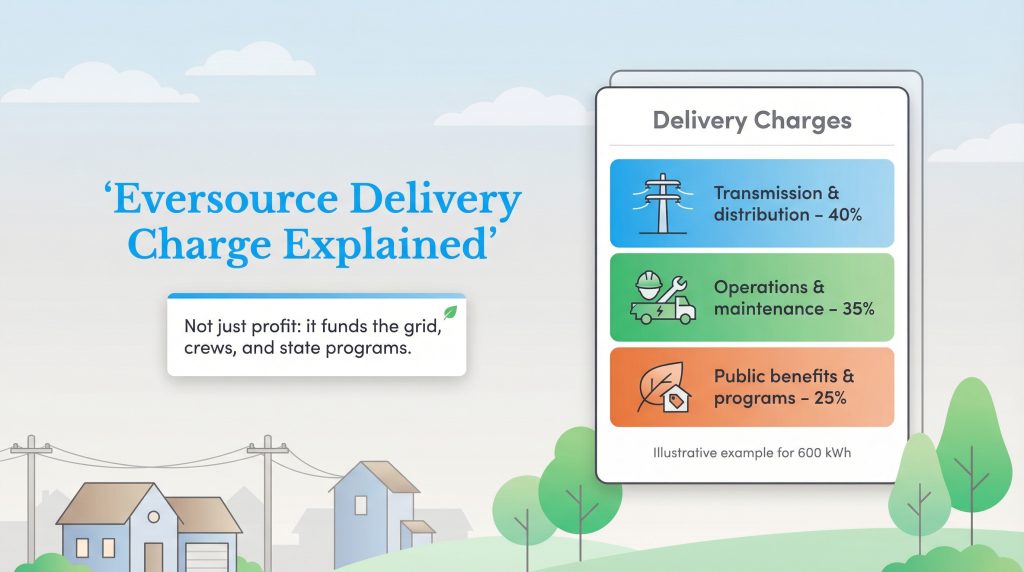 ‘Eversource Delivery Charge Explained’

Not just profit: it funds the grid, crews, and state programs.

Delivery Charges

Transmission & distribution – 40%

Operations & maintenance – 35%

Public benefits & programs – 25%

Illustrative example for 600 kWh