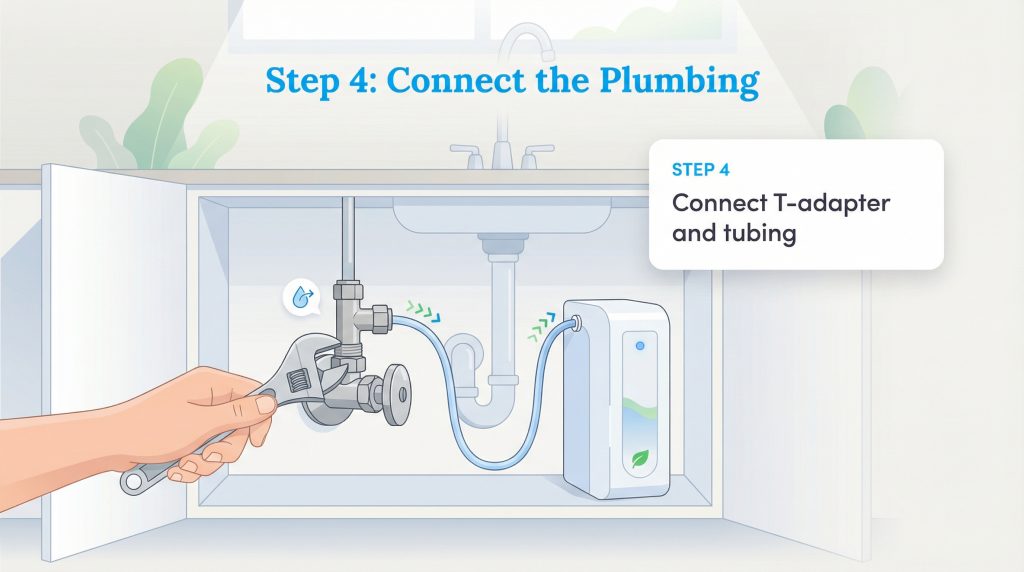 Step 4: Connect the Plumbing

STEP 4

Connect T-adapter and tubing