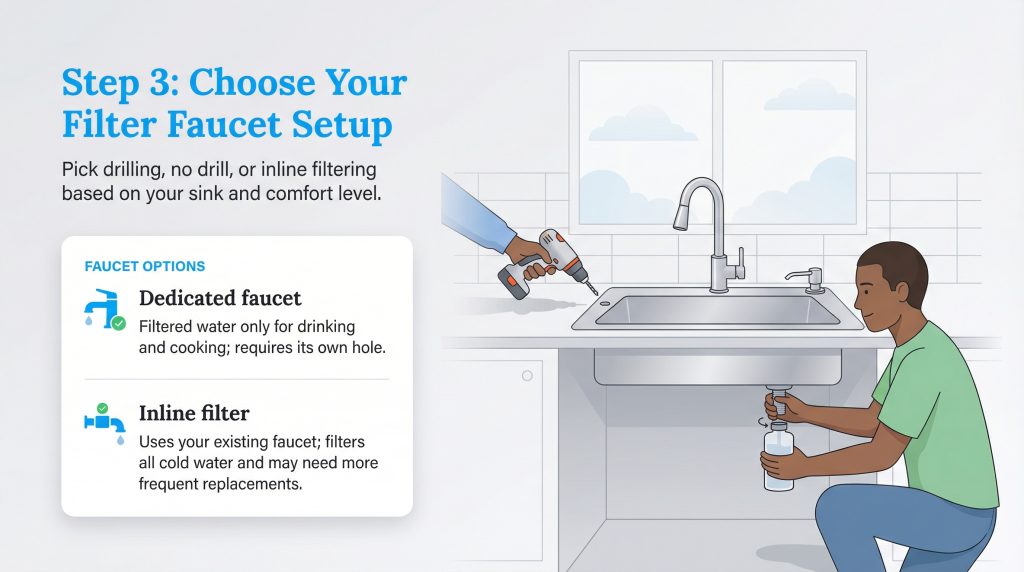 Step 3: Choose Your Filter Faucet Setup

Pick drilling, no drill, or inline filtering based on your sink and comfort level.

FAUCET OPTIONS

Dedicated faucet

Filtered water only for drinking and cooking; requires its own hole.

Inline filter

Uses your existing faucet; filters all cold water and may need more frequent replacements.