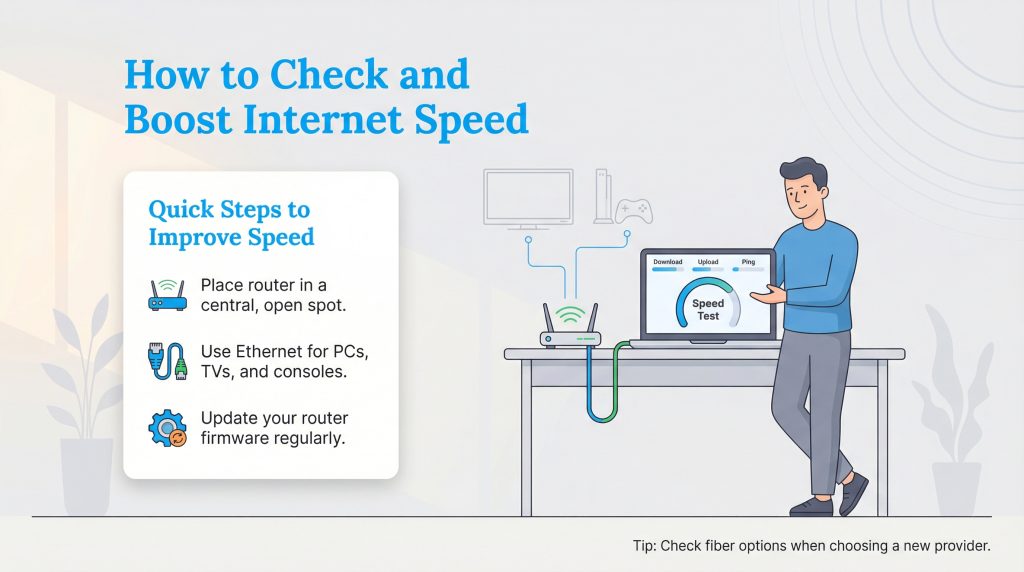 How to Check and Boost Internet Speed

Quick Steps to Improve Speed

Place router in a central, open spot.

Use Ethernet for PCs, TVs, and consoles.

Update your router firmware regularly.

Download
Upload
Ping

Speed Test

Tip: Check fiber options when choosing a new provider.