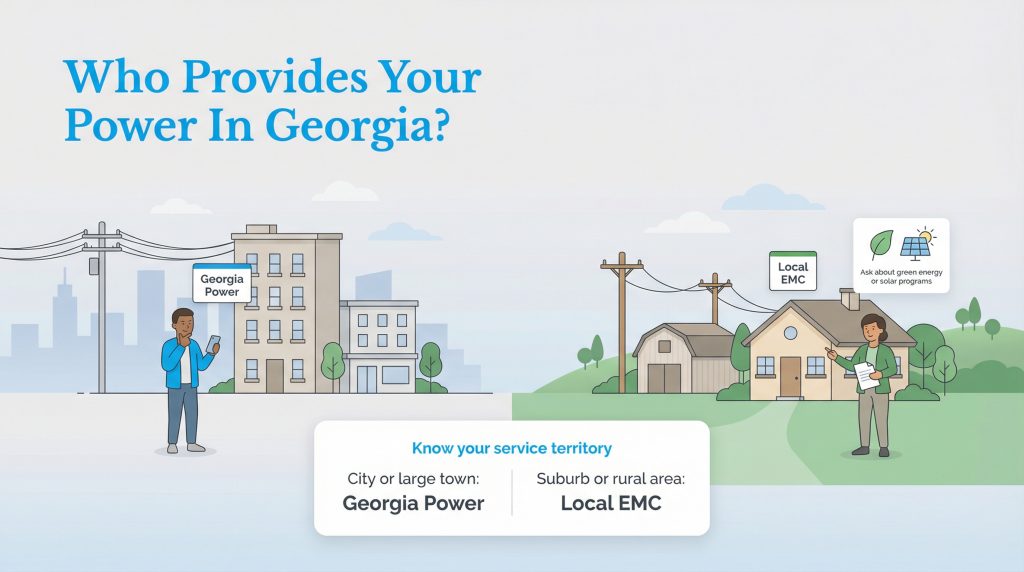 Who Provides Your Power In Georgia?

Georgia Power

Local EMC

Ask about green energy or solar programs

Know your service territory

City or large town:
Georgia Power

Suburb or rural area:
Local EMC