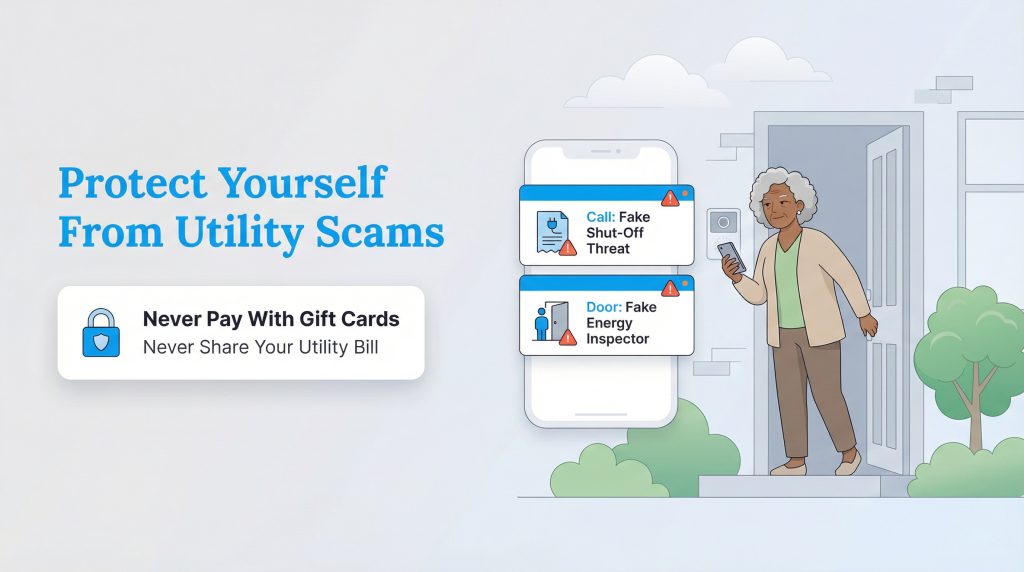 Protect Yourself From Utility Scams

Never Pay With Gift Cards
Never Share Your Utility Bill

Call: Fake Shut-Off Threat

Door: Fake Energy Inspector