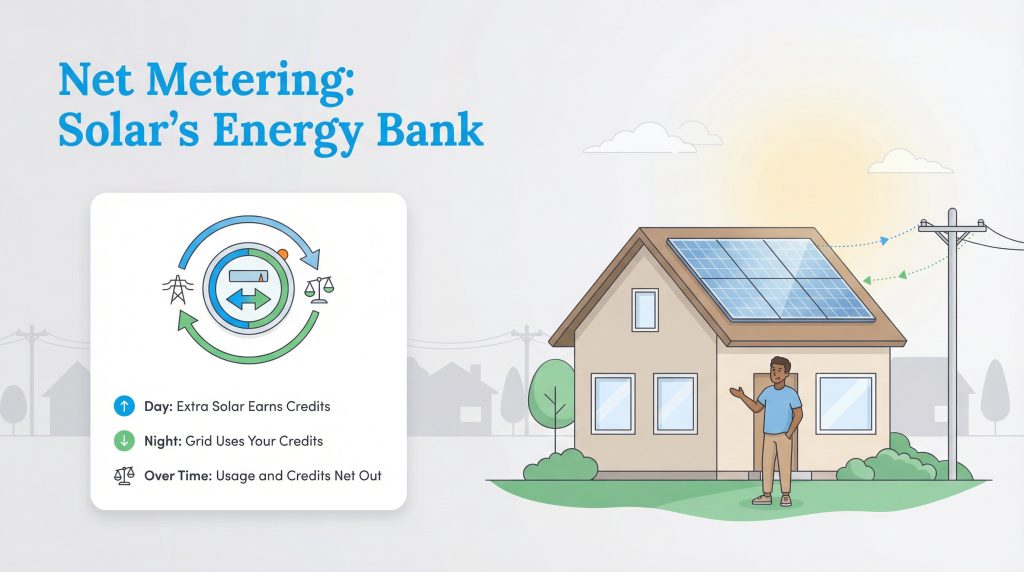 Net Metering:
Solar's Energy Bank

Day: Extra Solar Earns Credits

Night: Grid Uses Your Credits

Over Time: Usage and Credits Net Out