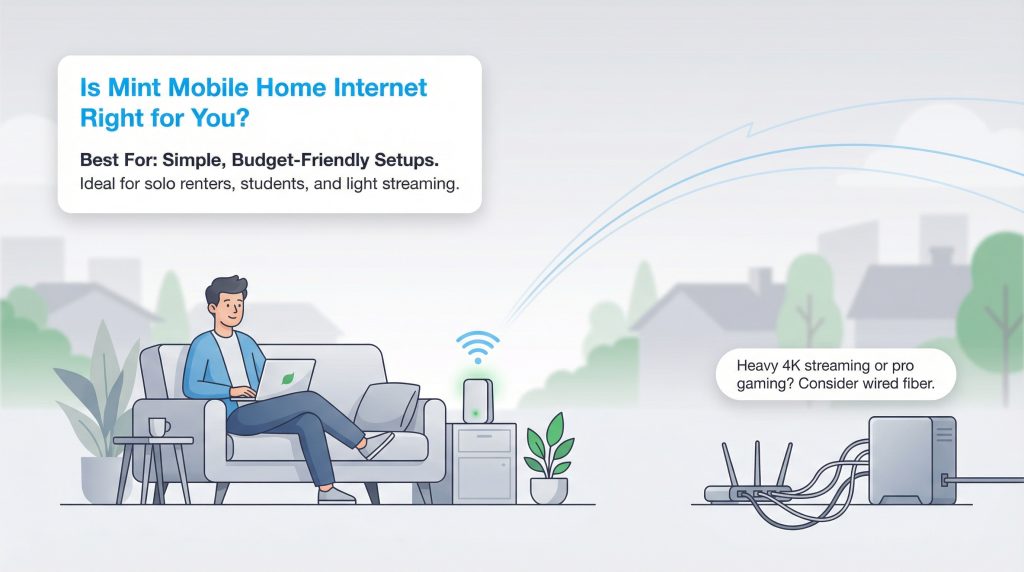 Is Mint Mobile Home Internet Right for You?

Best For: Simple, Budget-Friendly Setups.
Ideal for solo renters, students, and light streaming.

Heavy 4K streaming or pro gaming? Consider wired fiber.