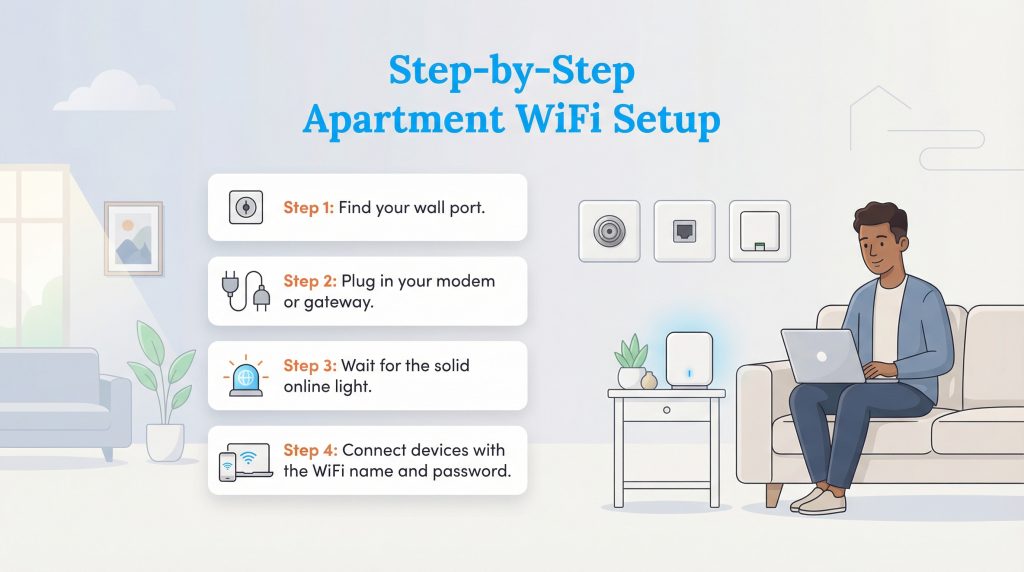 Step-by-Step
Apartment WiFi Setup

Step 1: Find your wall port.

Step 2: Plug in your modem or gateway.

Step 3: Wait for the solid online light.

Step 4: Connect devices with the WiFi name and password.