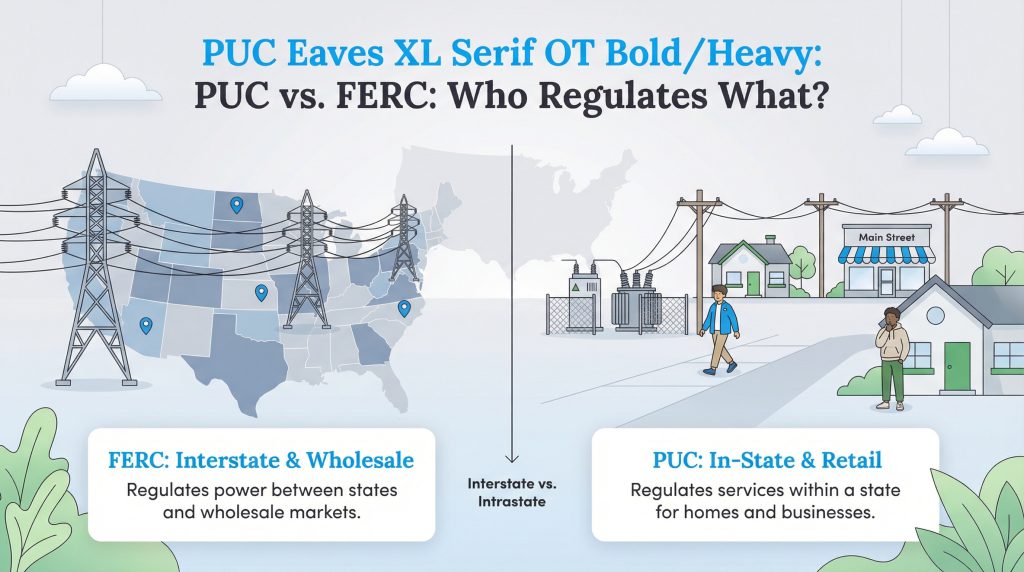 PUC Eaves XL Serif OT Bold/Heavy:
PUC vs. FERC: Who Regulates What?

Main Street

FERC: Interstate & Wholesale
Regulates power between states and wholesale markets.

Interstate vs. Intrastate

PUC: In-State & Retail
Regulates services within a state for homes and businesses.