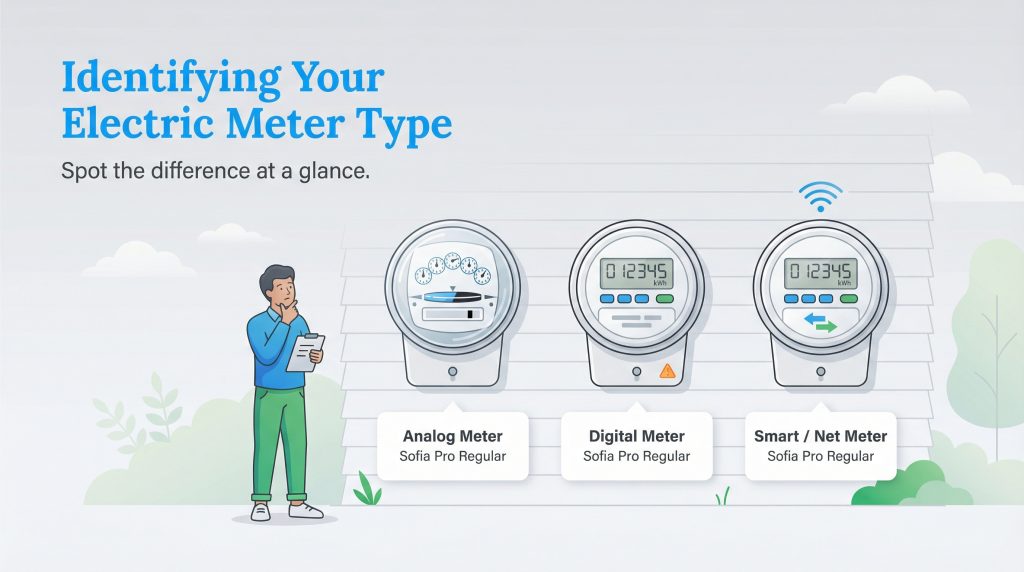 Identifying Your Electric Meter Type

Spot the difference at a glance.

012345 kWh

012345 kWh

Analog Meter
Sofia Pro Regular

Digital Meter
Sofia Pro Regular

Smart / Net Meter
Sofia Pro Regular