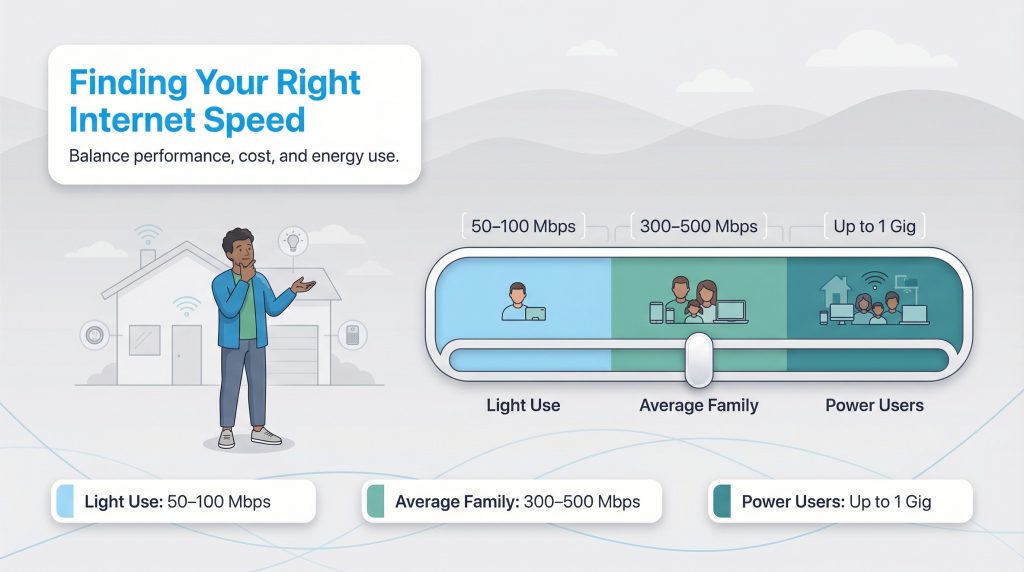 Finding Your Right Internet Speed

Balance performance, cost, and energy use.

50–100 Mbps

300–500 Mbps

Up to 1 Gig

Light Use

Average Family

Power Users

Light Use: 50–100 Mbps

Average Family: 300–500 Mbps

Power Users: Up to 1 Gig