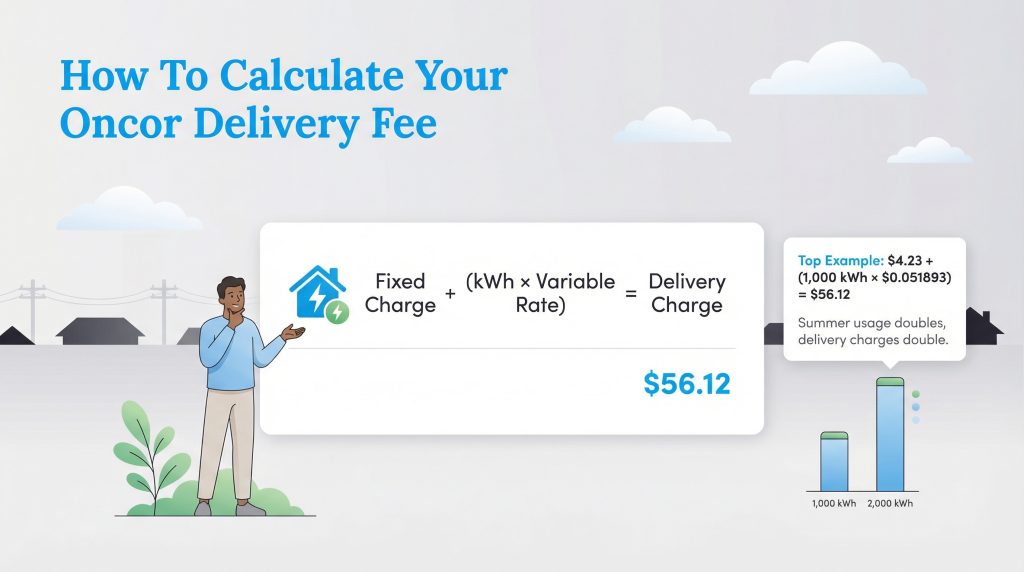 How To Calculate Your Oncor Delivery Fee

Fixed Charge + (kWh × Variable Rate) = Delivery Charge

$56.12

Top Example: $4.23 + (1,000 kWh × $0.051893) = $56.12

Summer usage doubles, delivery charges double.

1,000 kWh 2,000 kWh