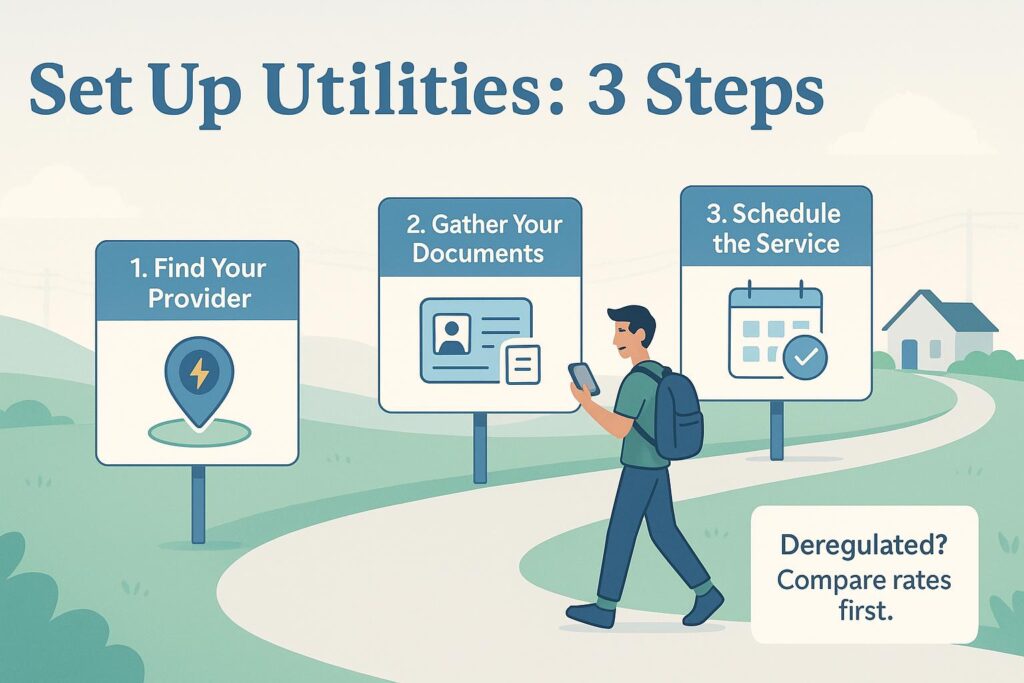 Set Up Utilities: 3 Steps

1. Find Your Provider

2. Gather Your Documents

3. Schedule the Service

Deregulated? Compare rates first.