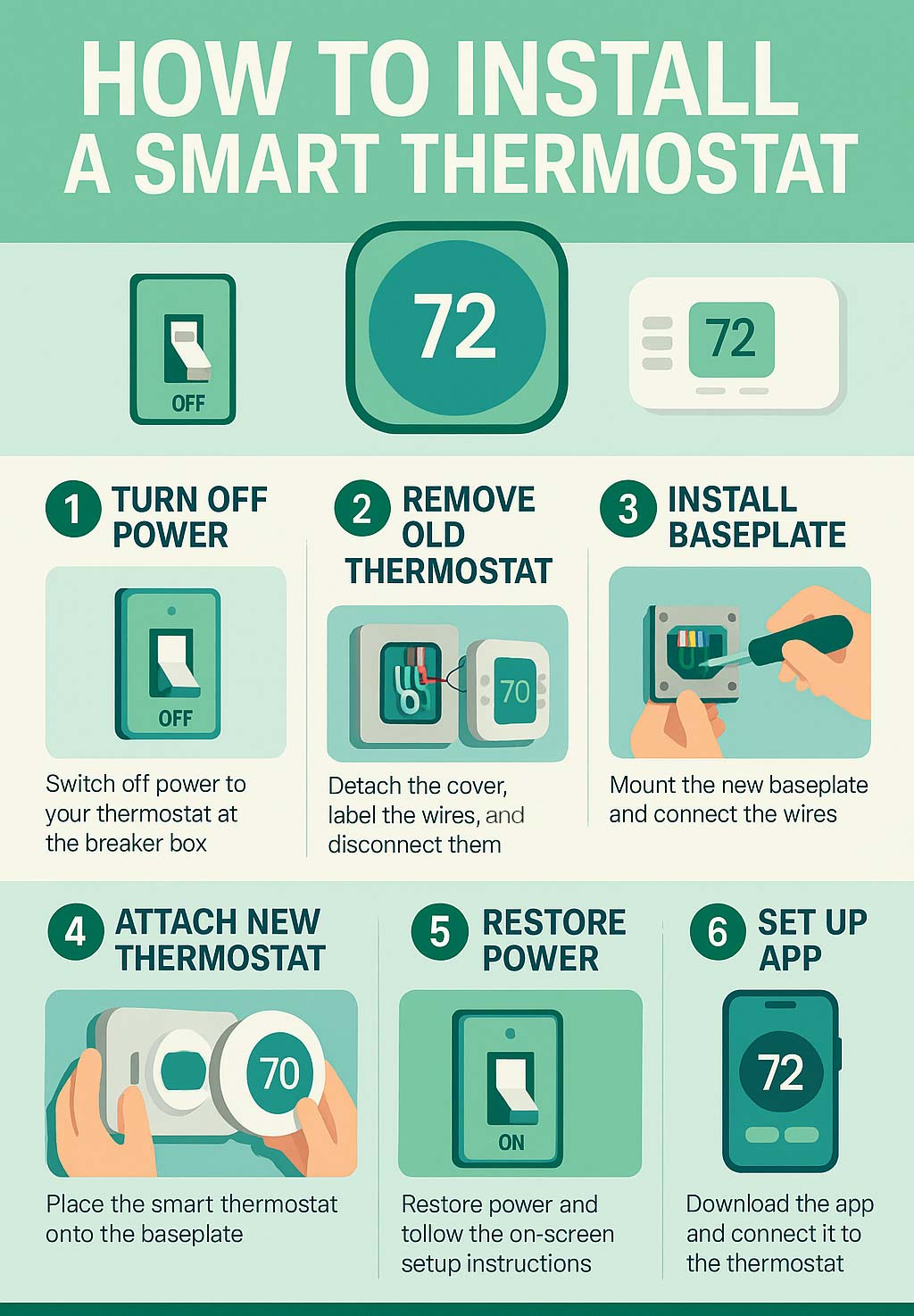 HOW TO INSTALL A SMART THERMOSTAT

OFF

72

72

1 TURN OFF POWER

OFF

Switch off power to your thermostat at the breaker box

2 REMOVE OLD THERMOSTAT

70

Detach the cover, label the wires, and disconnect them

3 INSTALL BASEPLATE

Mount the new baseplate and connect the wires

4 ATTACH NEW THERMOSTAT

70

Place the smart thermostat onto the baseplate

5 RESTORE POWER

ON

Restore power and tollow the on-screen setup instructions

6 SET UP APP

72

Download the app and connect it to the thermostat